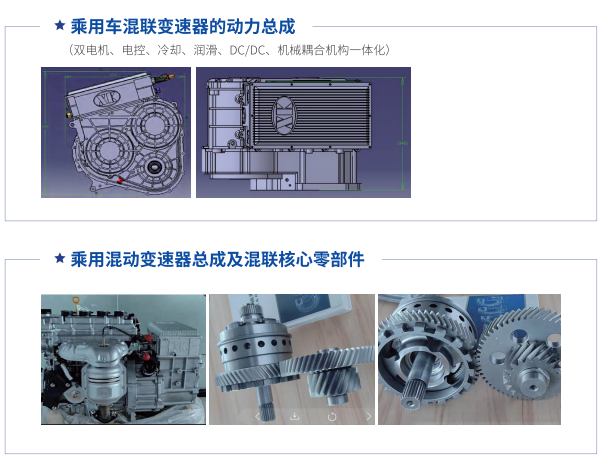 ★ 乘用车混联变速器的动力总成

（双电机、电控、冷却、润滑、DC/DC、机械耦合机构一体化）

★ 乘用混动变速器总成及混联核心零部件